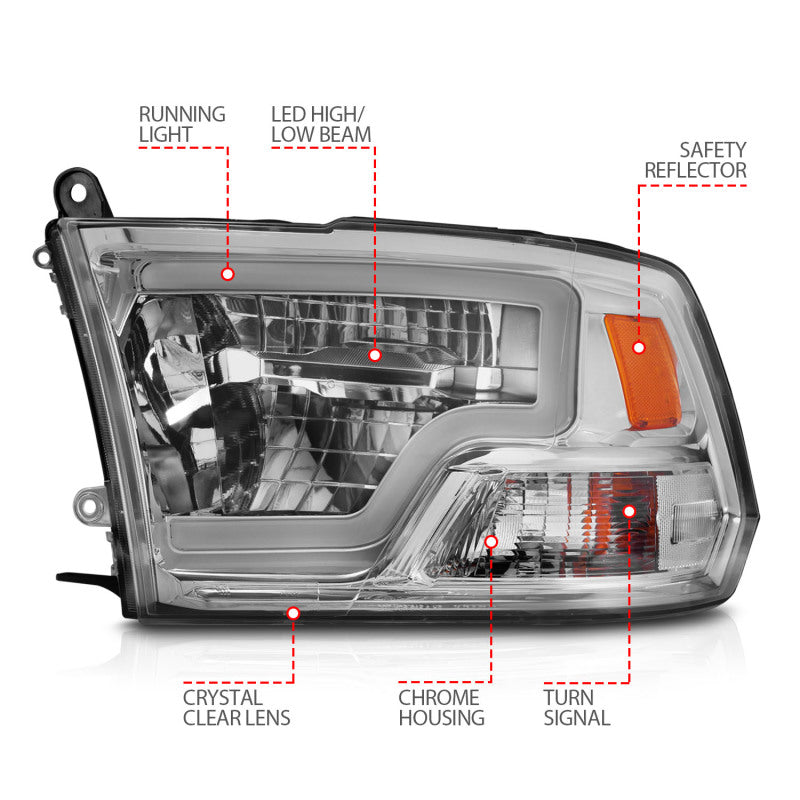 RUNNING LIGHT

LED HIGH/ LOW BEAM

SAFETY REFLECTOR

CRYSTAL CLEAR LENS

CHROME HOUSING

TURN SIGNAL